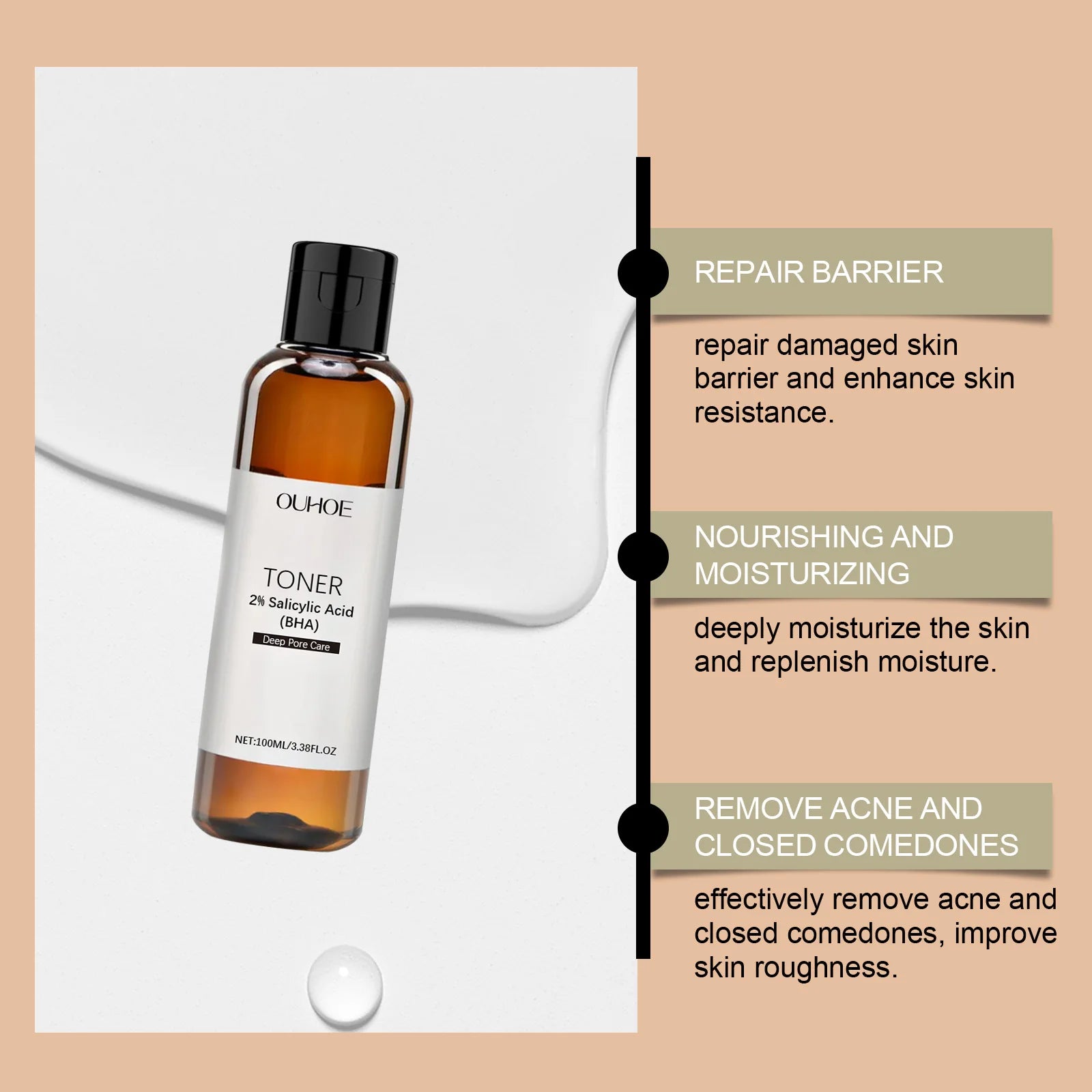 OUHOE

TONER
2% Salicylic Acid (BHA)
Deep Pore Care

NET:100ML/3.38FL.OZ

REPAIR BARRIER

repair damaged skin barrier and enhance skin resistance.

NOURISHING AND MOISTURIZING

deeply moisturize the skin and replenish moisture.

REMOVE ACNE AND CLOSED COMEDONES

effectively remove acne and closed comedones, improve skin roughness.